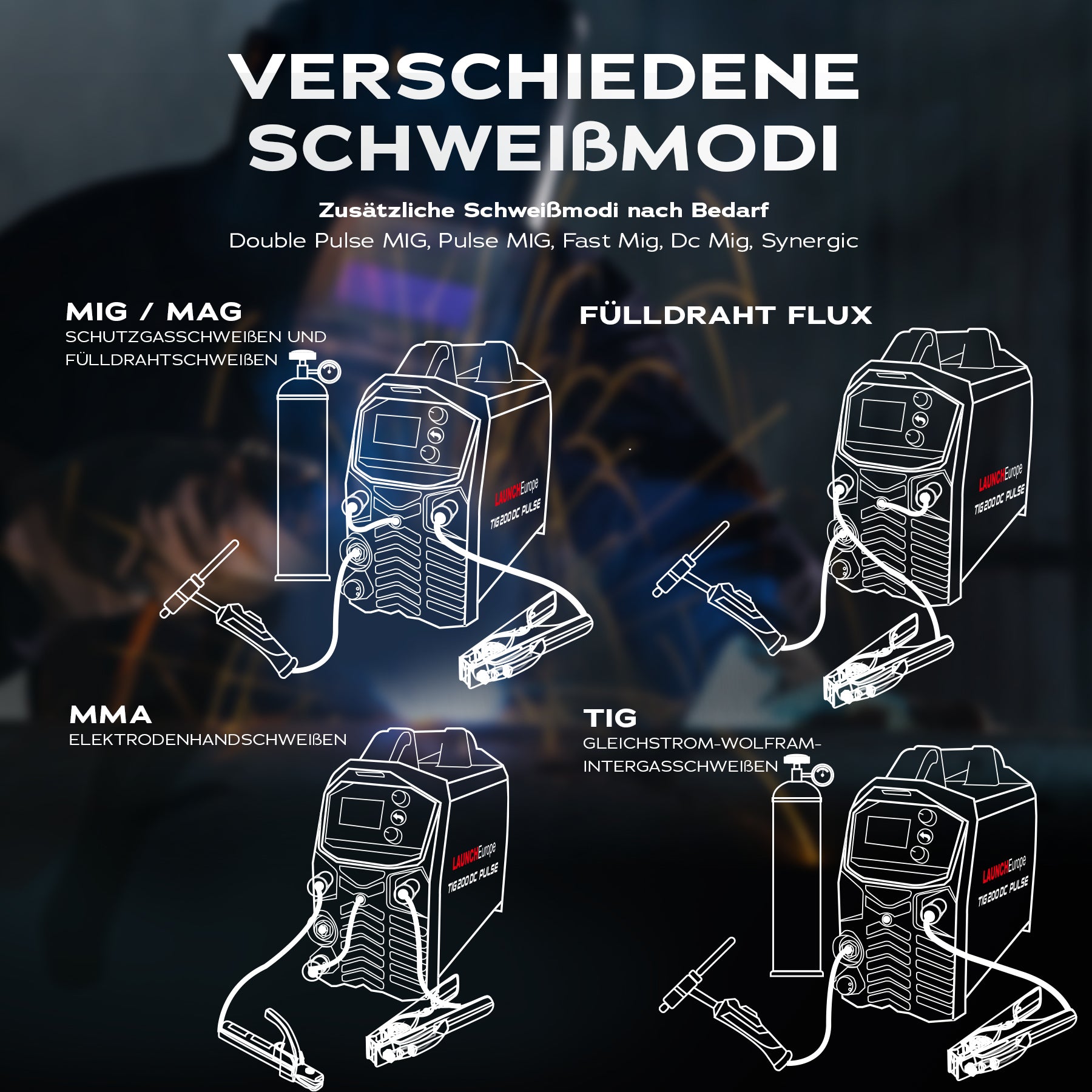 VERSCHIEDENE SCHWEIßMODI

Zusätzliche Schweißmodi nach Bedarf
Double Pulse MIG, Pulse MIG, Fast Mig, Dc Mig, Synergic

MIG / MAG
SCHUTZGASSCHWEIßEN UND FÜLLDRAHTSCHWEIßEN

LAUNCHEurope
TIG 200 DC PULSE

FÜLLDRAHT FLUX

LAUNCHEurope
TIG 200 DC PULSE

MMA
ELEKTRODENHANDSCHWEIßEN

LAUNCHEurope
TIG 200 DC PULSE

TIG
GLEICHSTROM-WOLFRAM-INTERGASSCHWEIßEN

LAUNCHEurope
TIG 200 DC PULSE